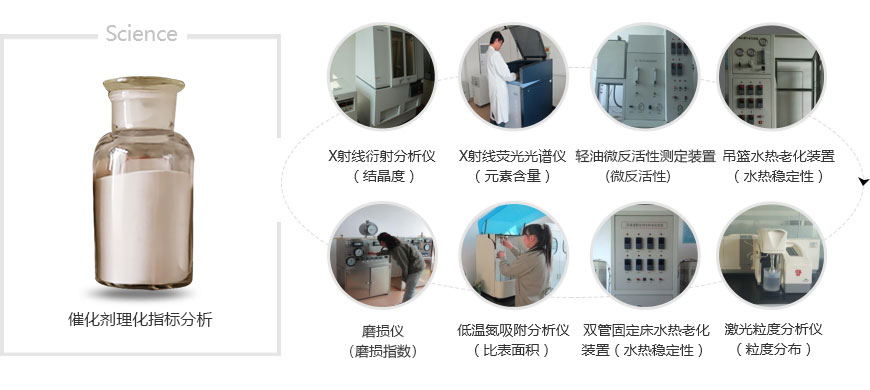 Science

催化剂理化指标分析

X射线衍射分析仪
（结晶度）

X射线荧光光谱仪
（元素含量）

轻油微反活性测定装置
（微反活性）

吊篮水热老化装置
（水热稳定性）

磨损仪
（磨损指数）

低温氮吸附分析仪
（比表面积）

双管固定床水热老化装置（水热稳定性）

激光粒度分析仪
（粒度分布）